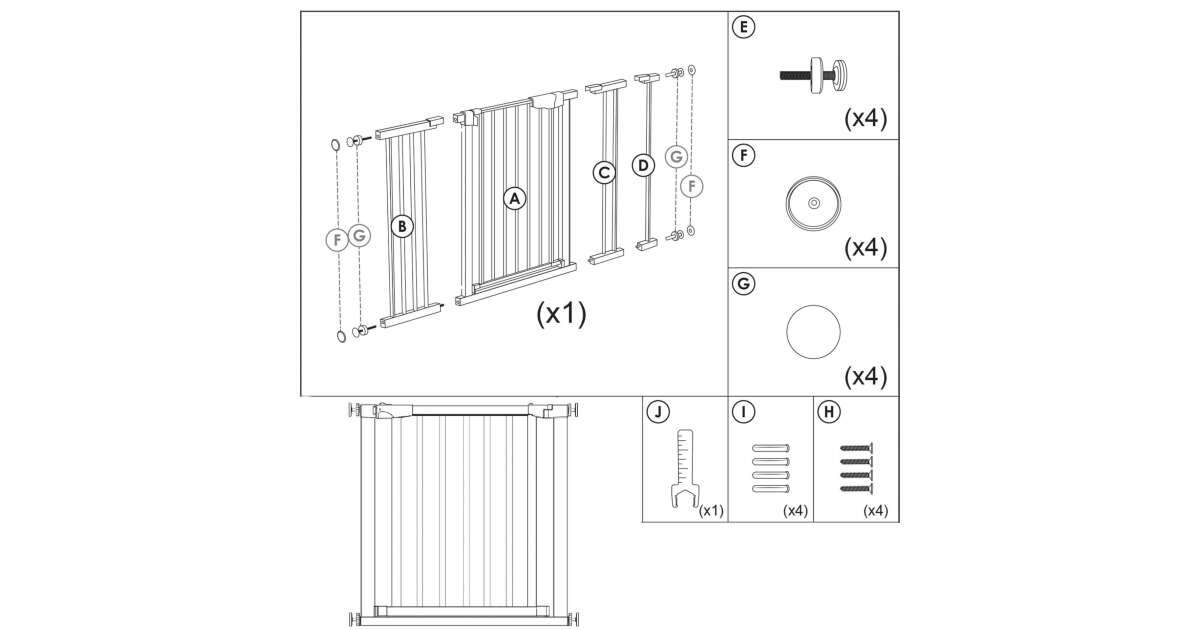 F G B A C D G F

(x1)

E
(x4)

F
(x4)

G
(x4)

J
(x1)

I
(x4)

H
(x4)