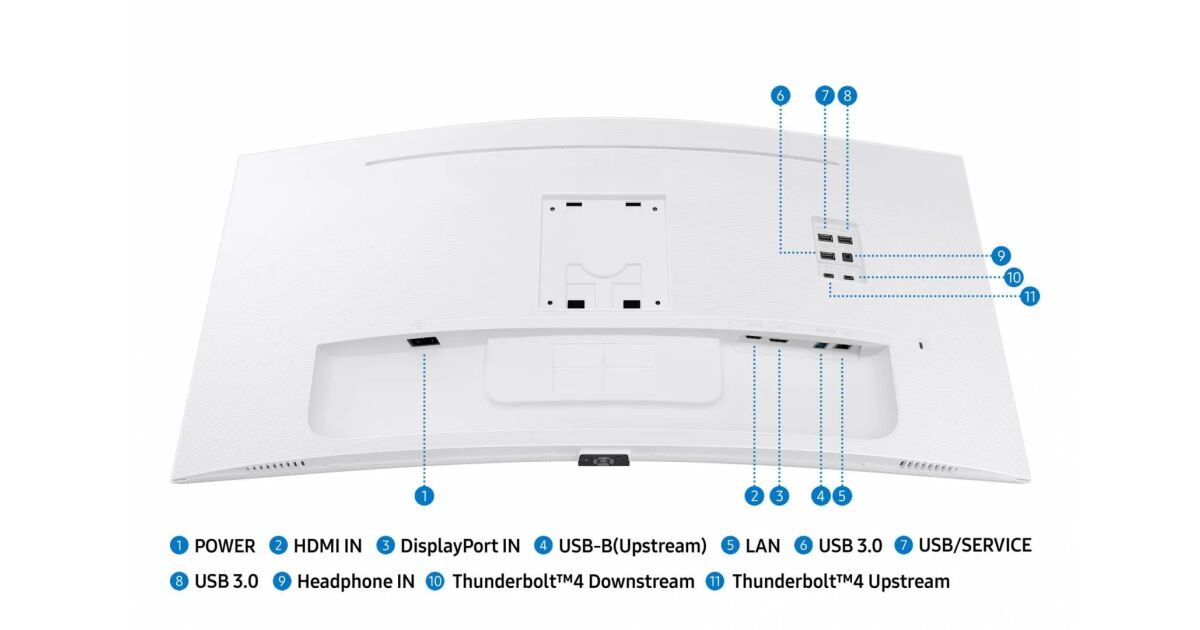 6 7 8

9

10

11

1

2 3 4 5

1 POWER 2 HDMI IN 3 DisplayPort IN 4 USB-B(Upstream) 5 LAN 6 USB 3.0 7 USB/SERVICE
8 USB 3.0 9 Headphone IN 10 Thunderbolt™4 Downstream 11 Thunderbolt™4 Upstream