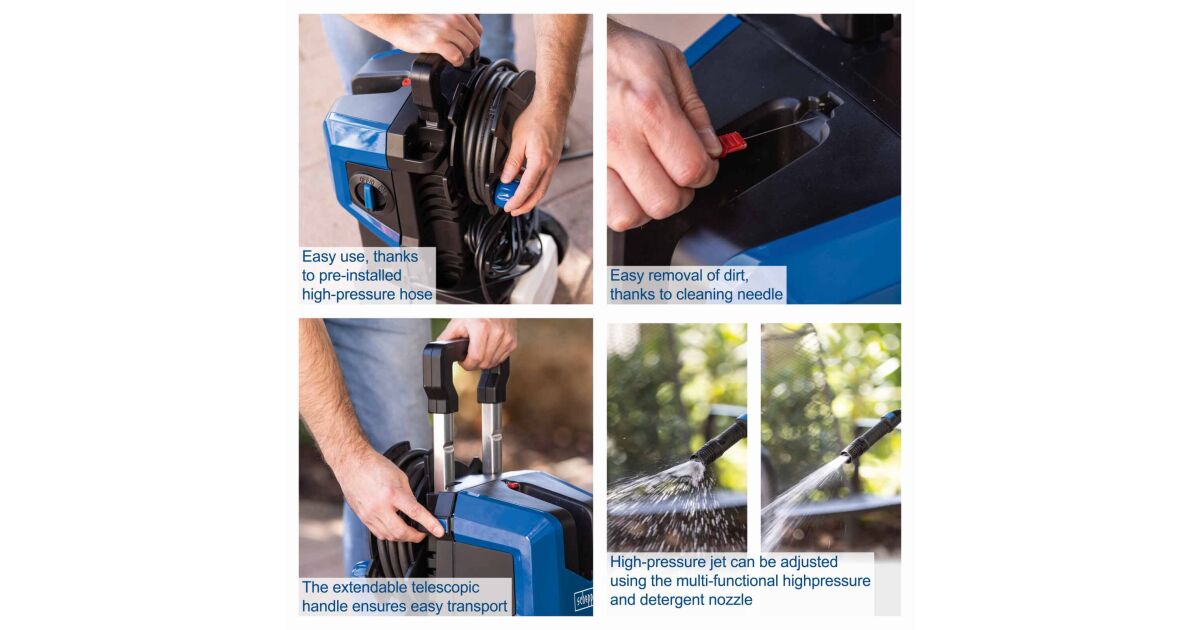 Easy use, thanks to pre-installed high-pressure hose

Easy removal of dirt, thanks to cleaning needle

The extendable telescopic handle ensures easy transport

High-pressure jet can be adjusted using the multi-functional highpressure and detergent nozzle