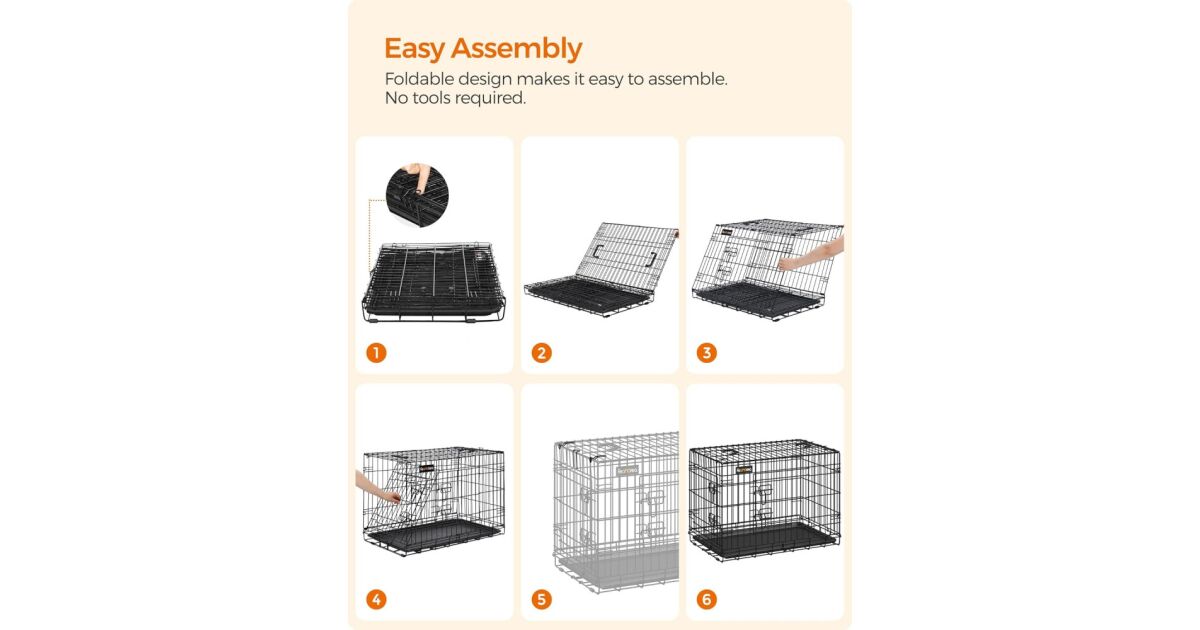 Easy Assembly

Foldable design makes it easy to assemble. No tools required.

1

2

3

4

5

6