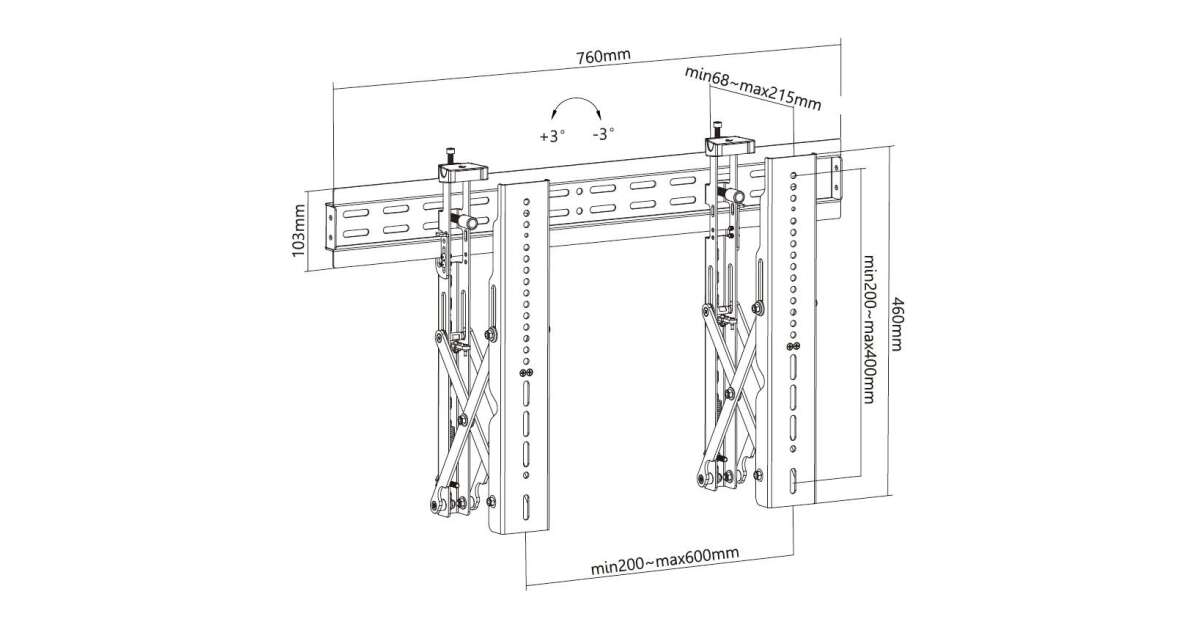 760mm

min68~max215mm

+3° -3°

103mm

min200~max400mm

460mm

min200~max600mm