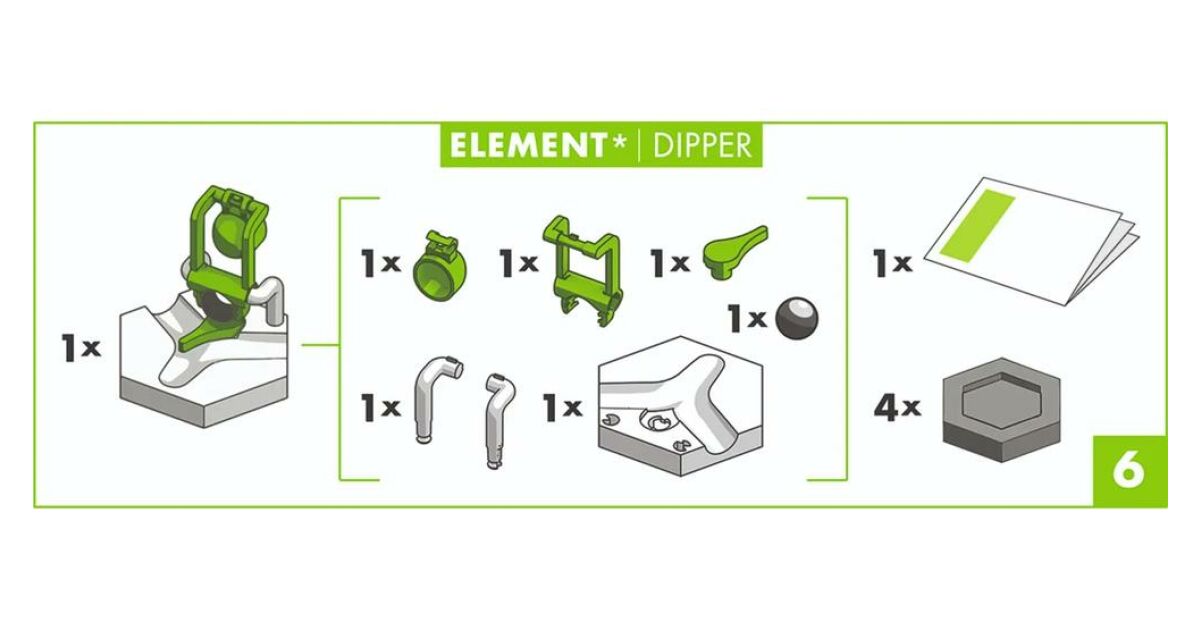 ELEMENT* | DIPPER

1x

1x 1x 1x

1x

1x 1x

1x

4x

6