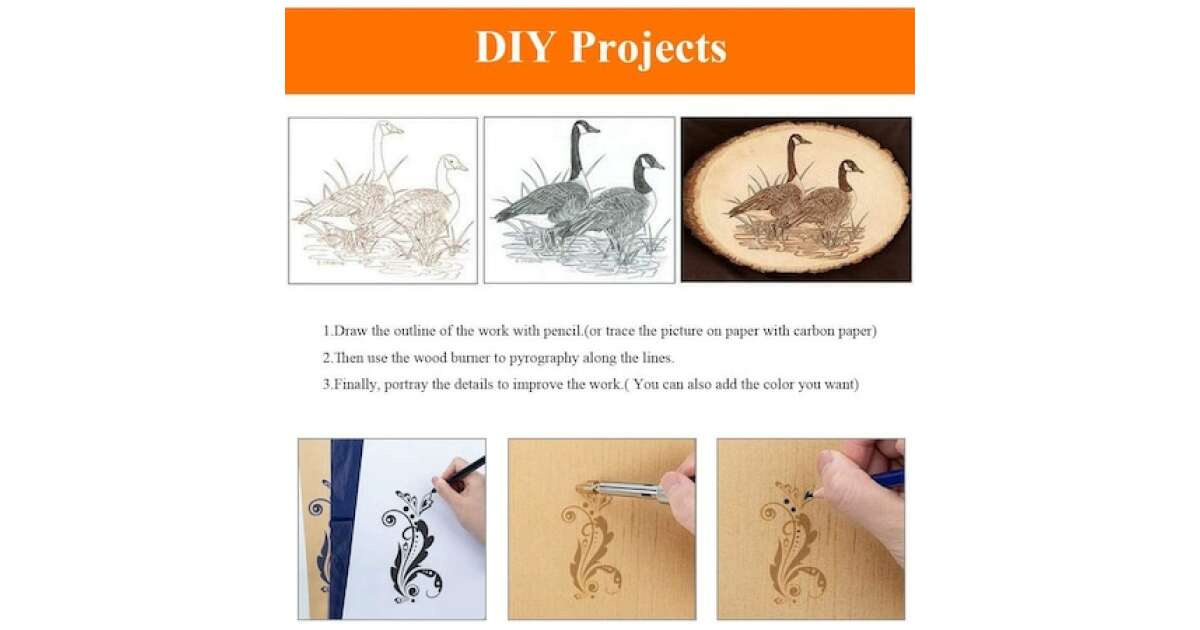 DIY Projects

1.Draw the outline of the work with pencil.(or trace the picture on paper with carbon paper)
2.Then use the wood burner to pyrography along the lines.
3.Finally, portray the details to improve the work.( You can also add the color you want)