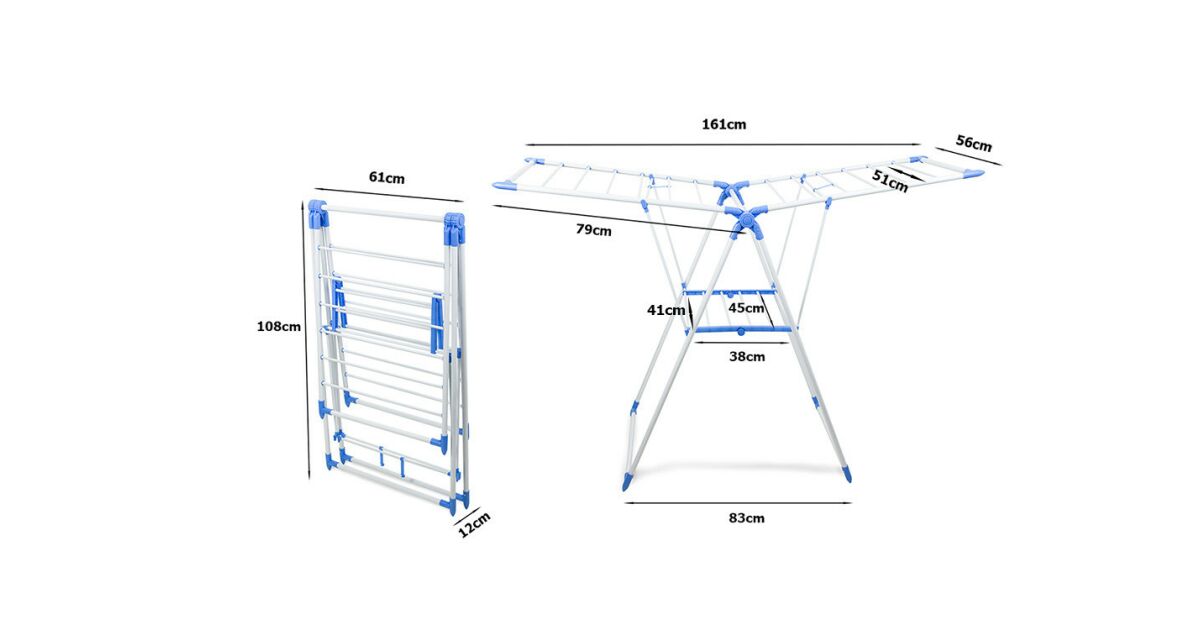 61cm
108cm
12cm
161cm
56cm
51cm
79cm
41cm
45cm
38cm
83cm