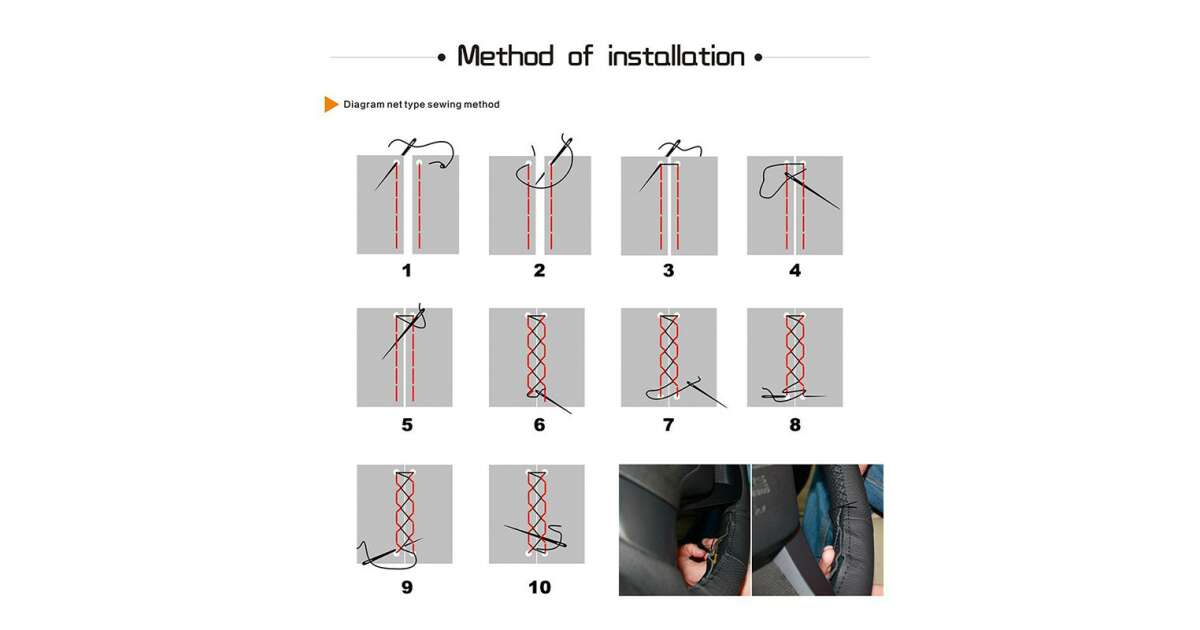 • Method of installation •

Diagram net type sewing method

1

2

3

4

5

6

7

8

9

10