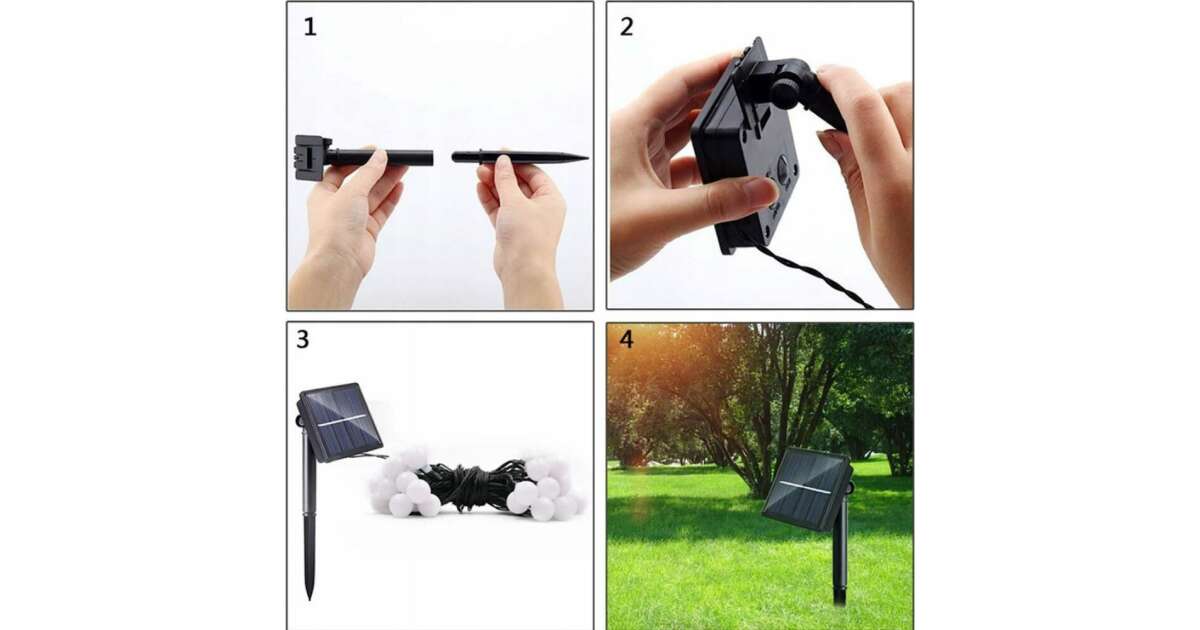 1
2
3
4