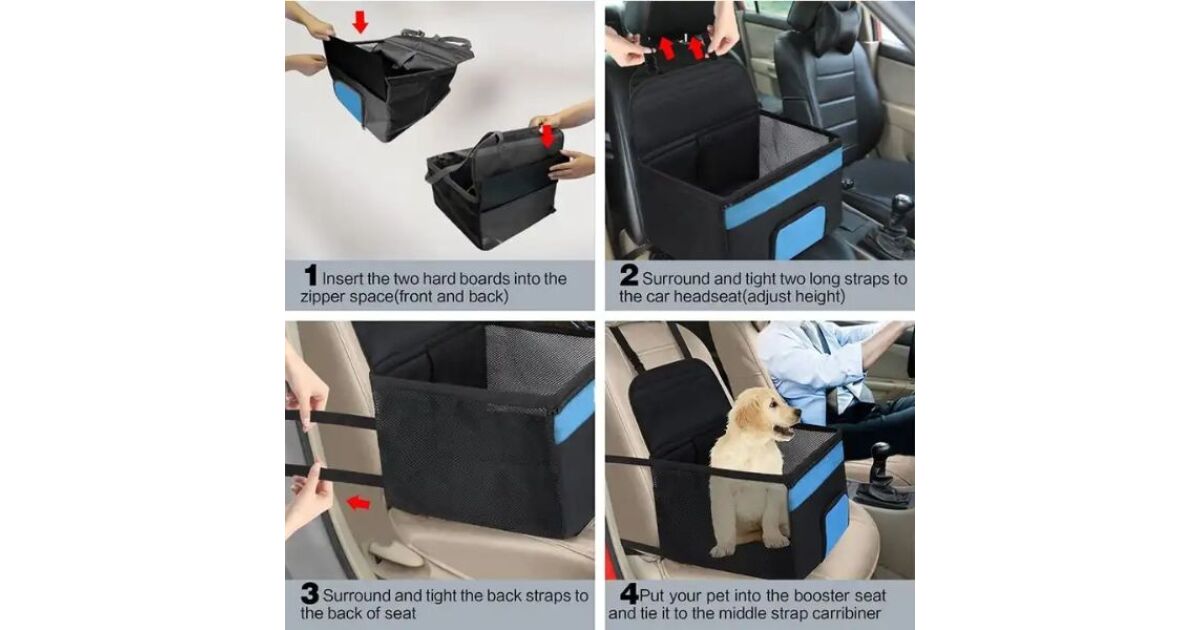 1 Insert the two hard boards into the zipper space(front and back)

2 Surround and tight two long straps to the car headseat(adjust height)

3 Surround and tight the back straps to the back of seat

4 Put your pet into the booster seat and tie it to the middle strap carribiner