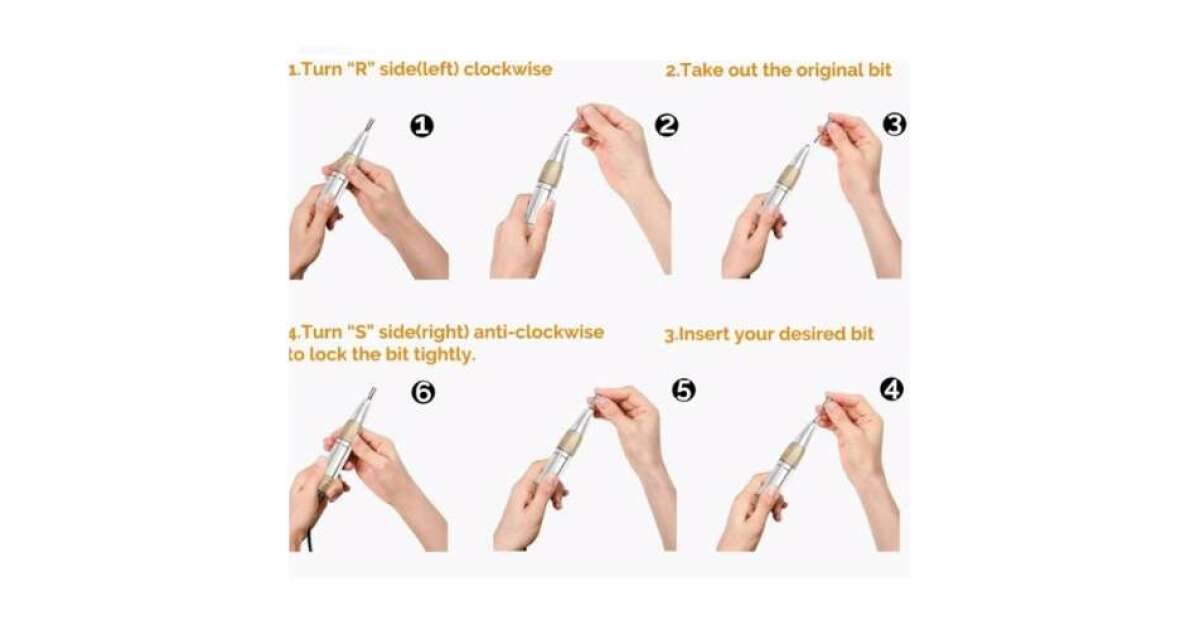 1.Turn "R" side(left) clockwise

2.Take out the original bit

❶

❷

❸

4.Turn "S" side(right) anti-clockwise to lock the bit tightly.

3.Insert your desired bit

❻

❺

❹