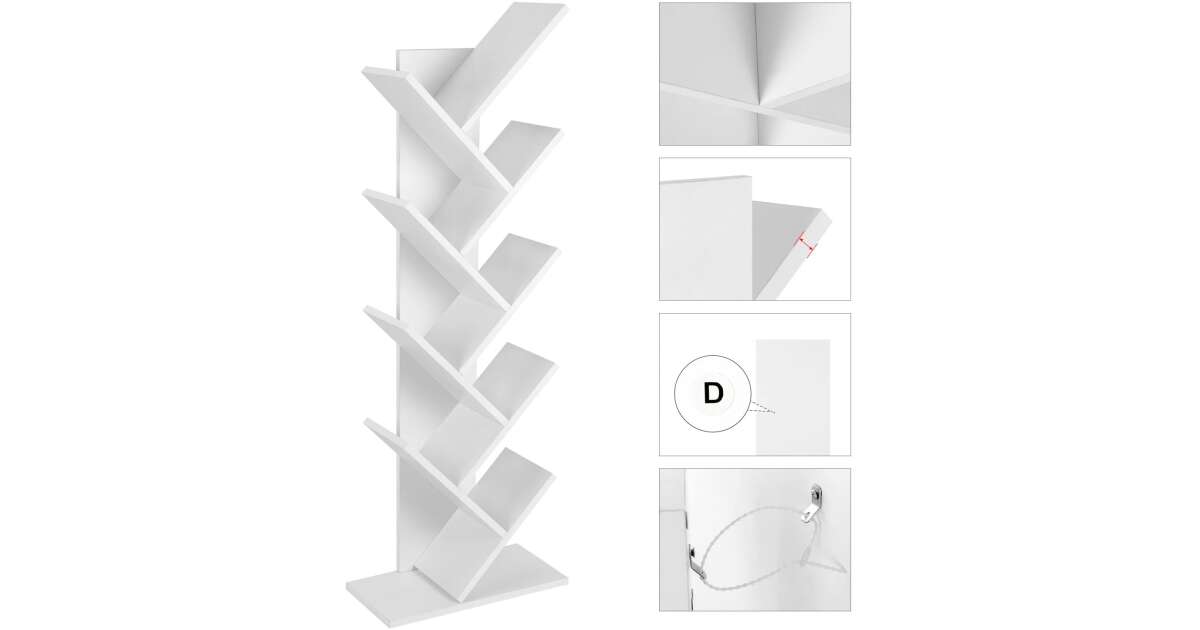 D