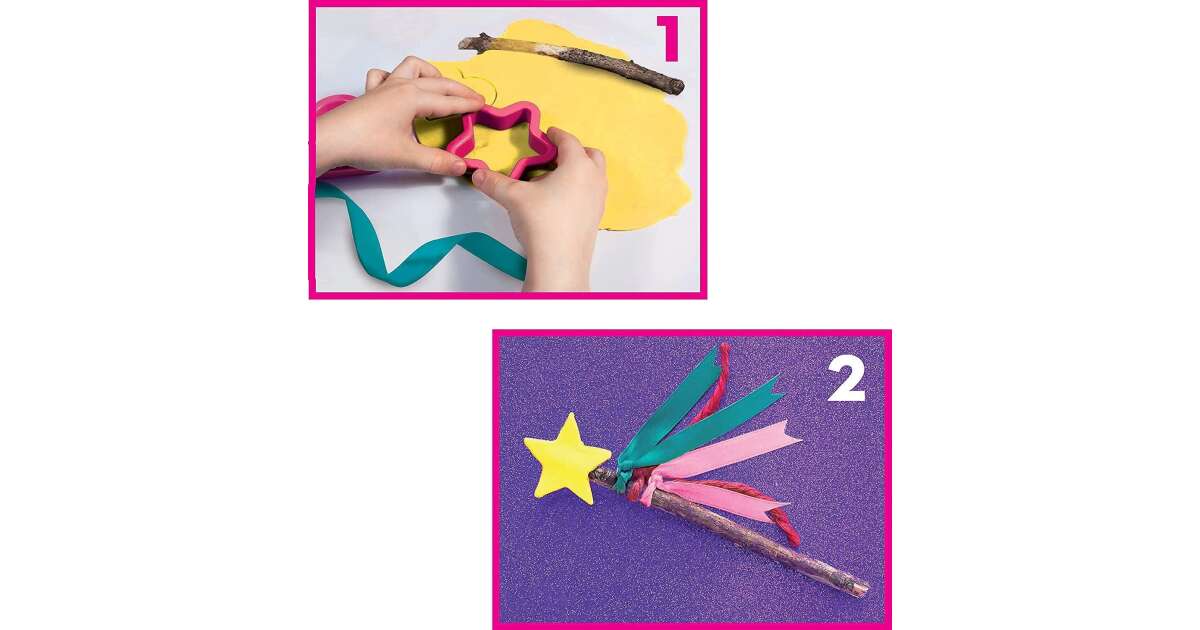 1

2