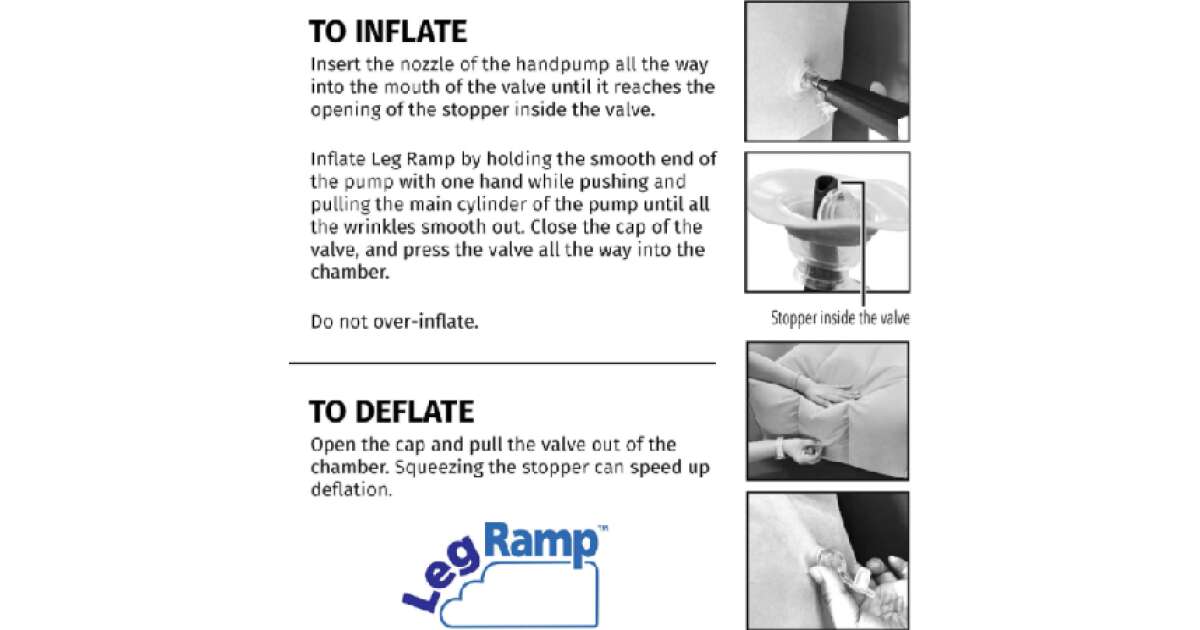 TO INFLATE
Insert the nozzle of the handpump all the way into the mouth of the valve until it reaches the opening of the stopper inside the valve.

Inflate Leg Ramp by holding the smooth end of the pump with one hand while pushing and pulling the main cylinder of the pump until all the wrinkles smooth out. Close the cap of the valve, and press the valve all the way into the chamber.

Do not over-inflate.

Stopper inside the valve

TO DEFLATE
Open the cap and pull the valve out of the chamber. Squeezing the stopper can speed up deflation.

Leg Ramp™