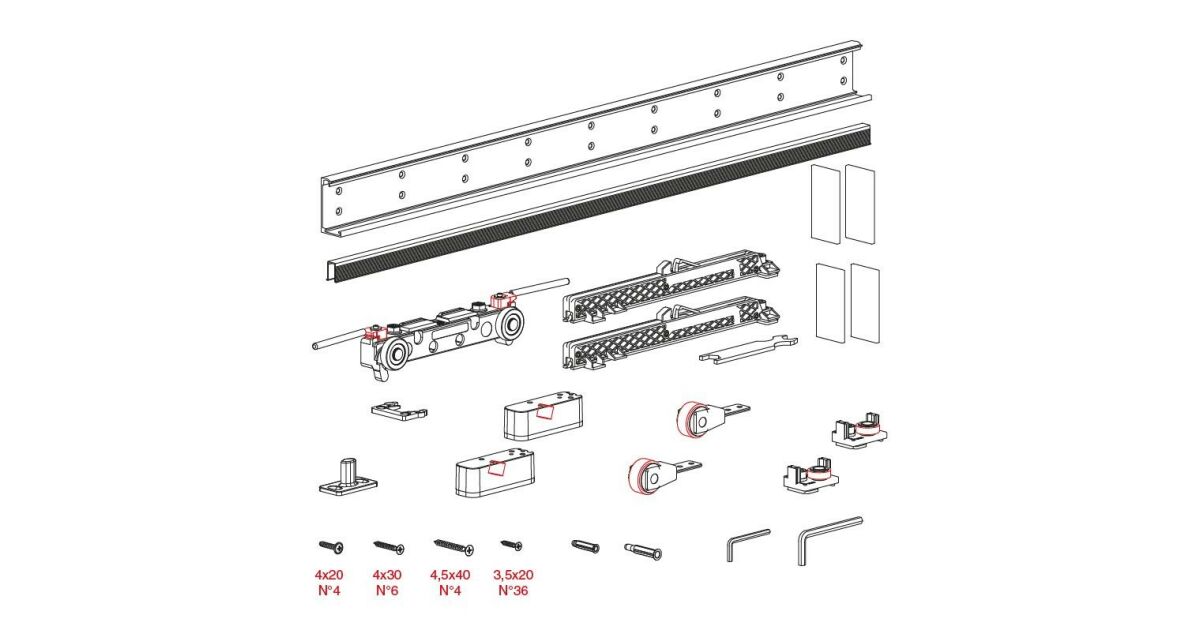 4x20
N°4

4x30
N°6

4,5x40
N°4

3,5x20
N°36