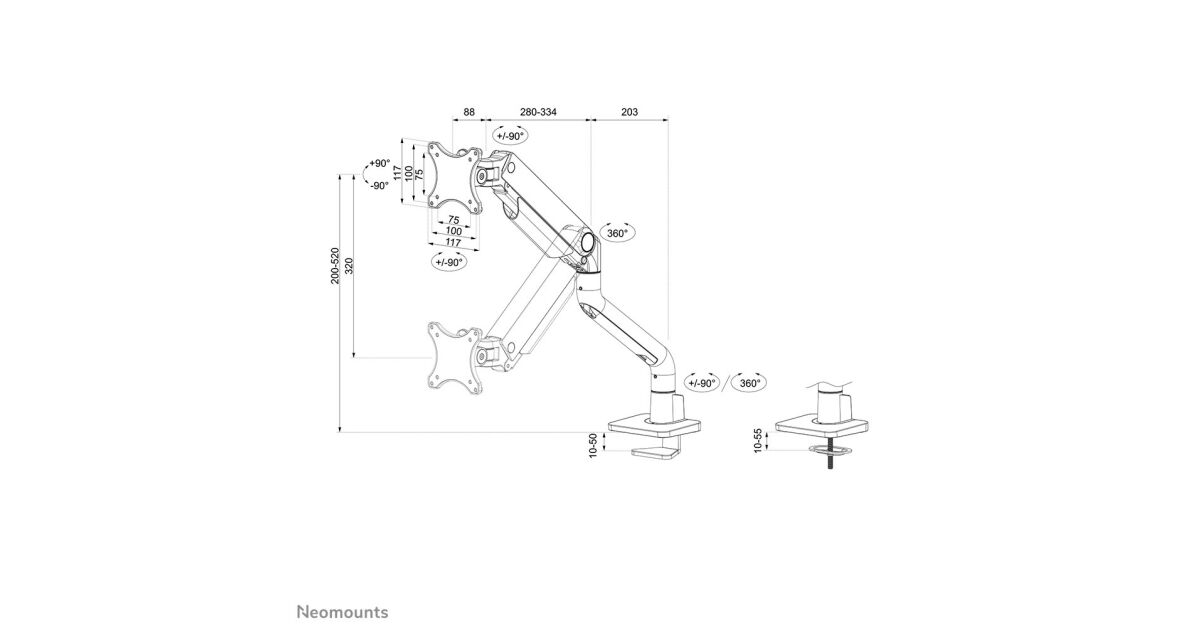 88
280-334
203
+/-90°
+90°
-90°
117
100
75
75
100
117
+/-90°
360°
200-520
320
+/-90°
360°
10-50
10-55

Neomounts