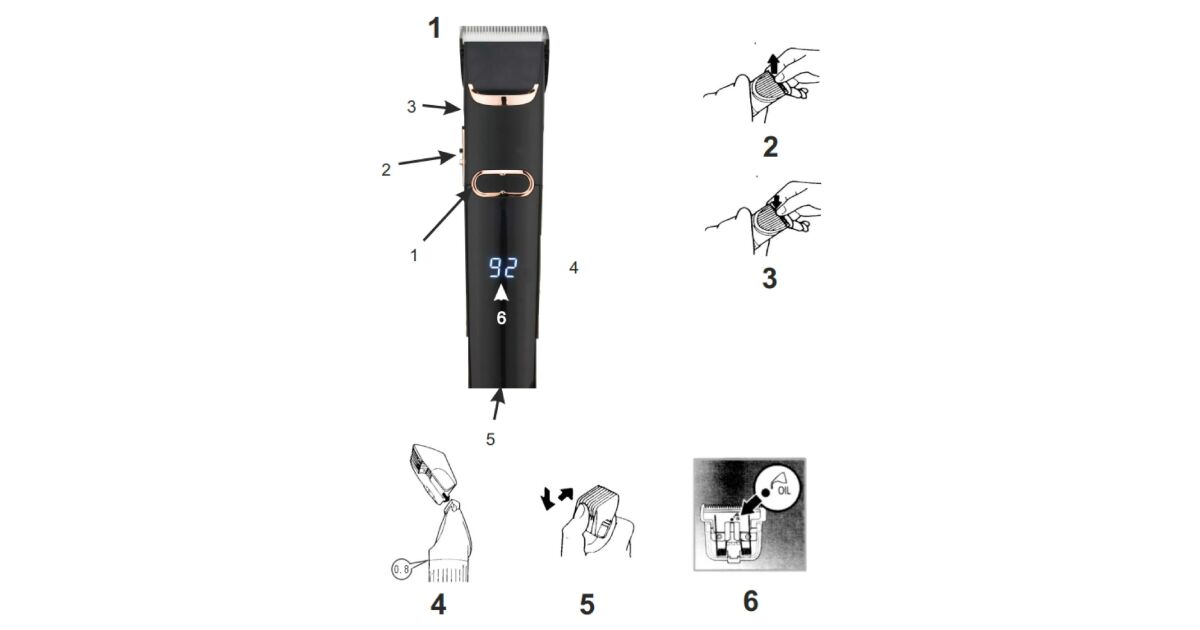 1

3
2
1
92
6
4
5

2

3

0.8
4

5

OIL
6