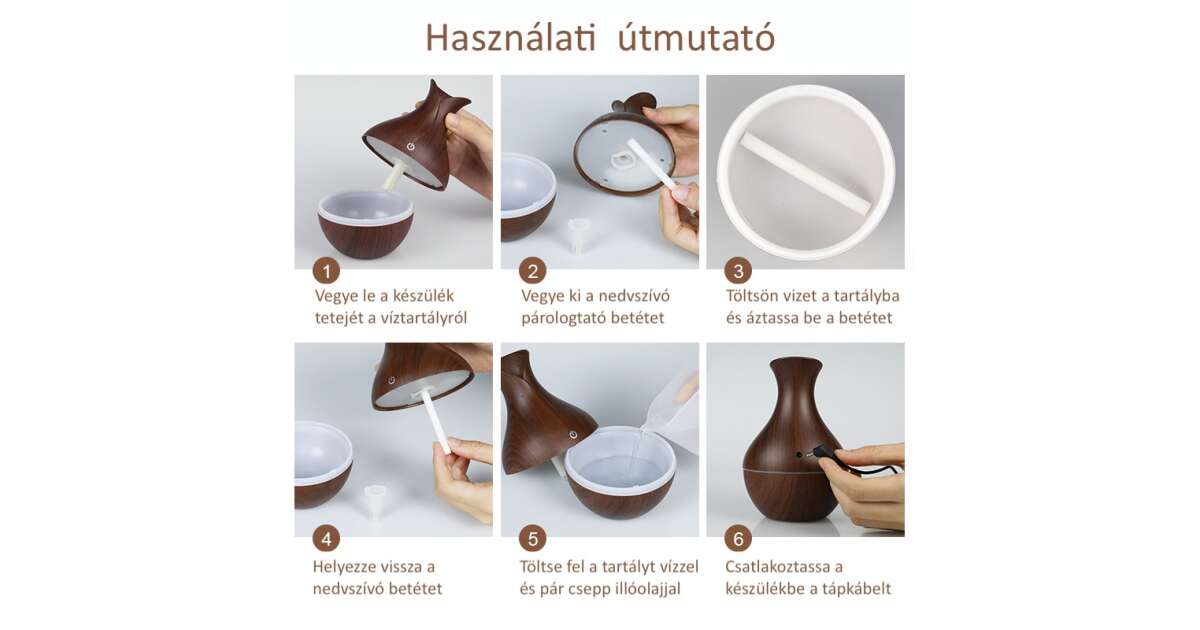 Használati útmutató

1
Vegye le a készülék tetejét a víztartályról

2
Vegye ki a nedvszívó párologtató betétet

3
Töltsön vizet a tartályba és áztassa be a betétet

4
Helyezze vissza a nedvszívó betétet

5
Töltse fel a tartályt vízzel és pár csepp illóolajjal

6
Csatlakoztassa a készülékbe a tápkábelt