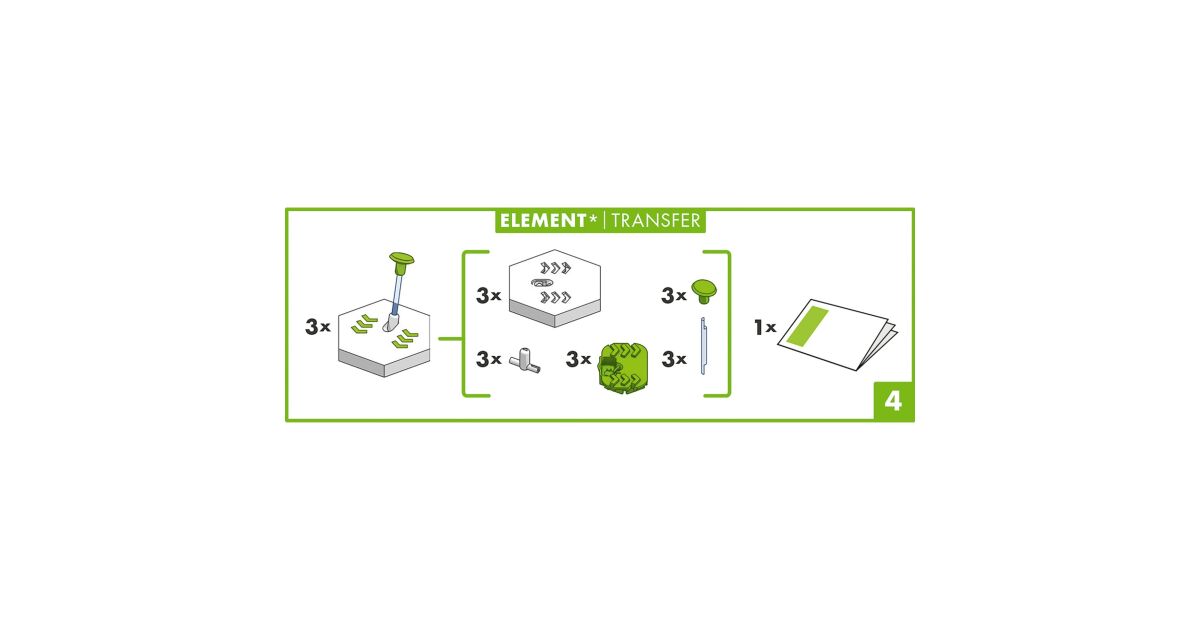 ELEMENT* | TRANSFER

3x

3x

3x

3x

3x

3x

1x

4