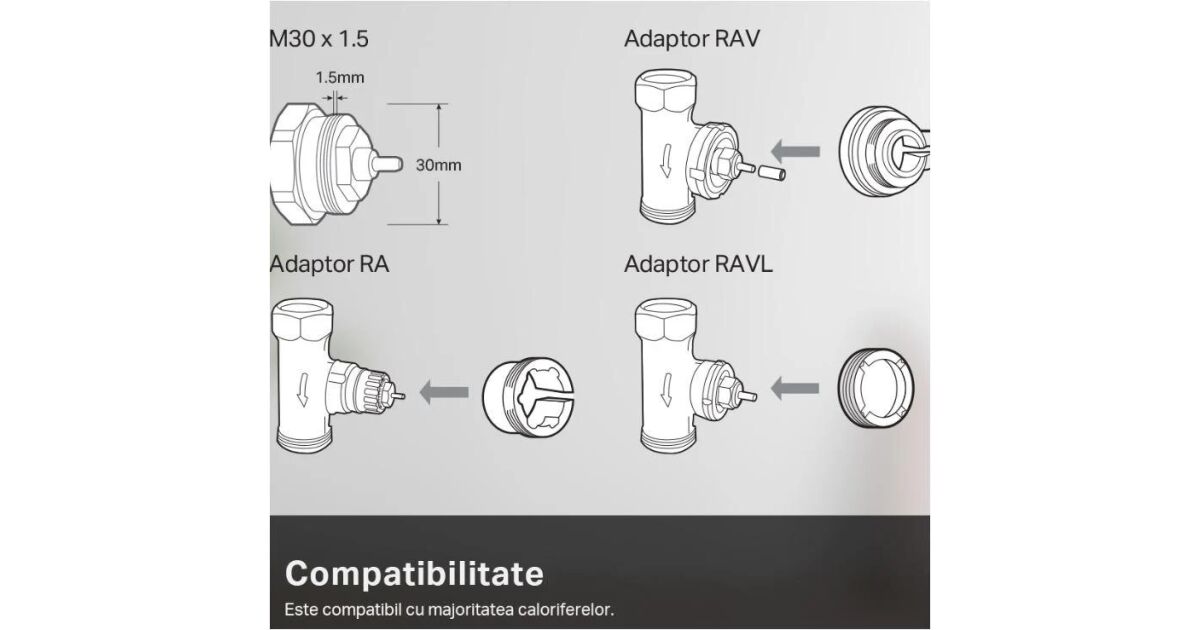 M30 x 1.5

1.5mm

30mm

Adaptor RAV

Adaptor RA

Adaptor RAVL

Compatibilitate

Este compatibil cu majoritatea caloriferelor.