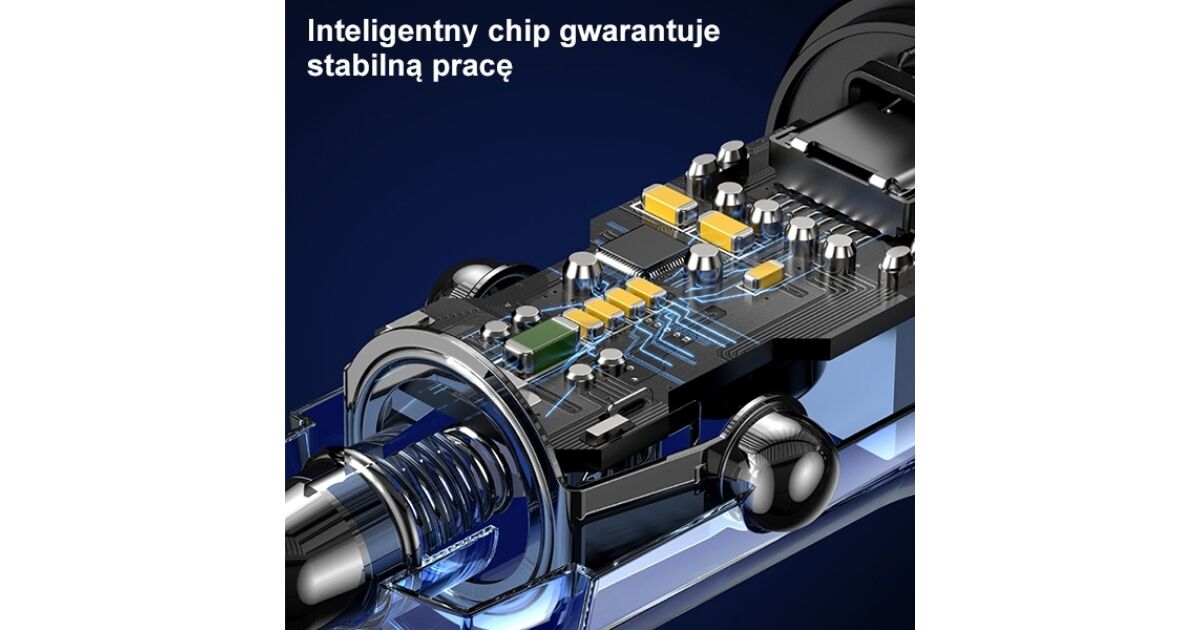 Inteligentny chip gwarantuje stabilną pracę