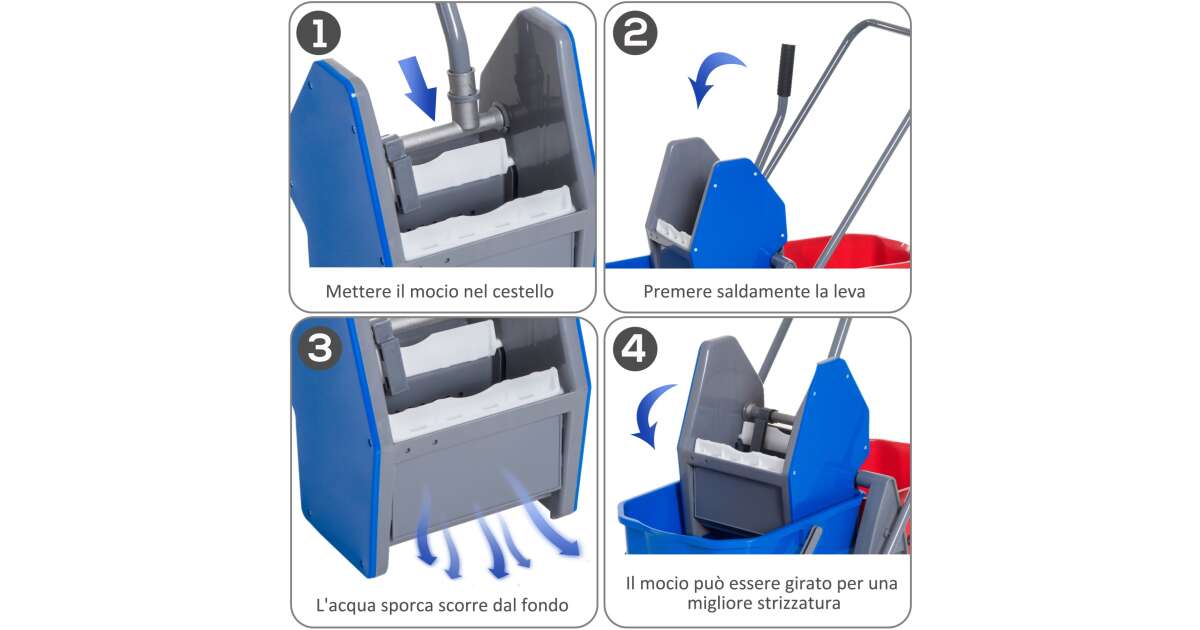 1
Mettere il mocio nel cestello

2
Premere saldamente la leva

3
L'acqua sporca scorre dal fondo

4
Il mocio può essere girato per una migliore strizzatura