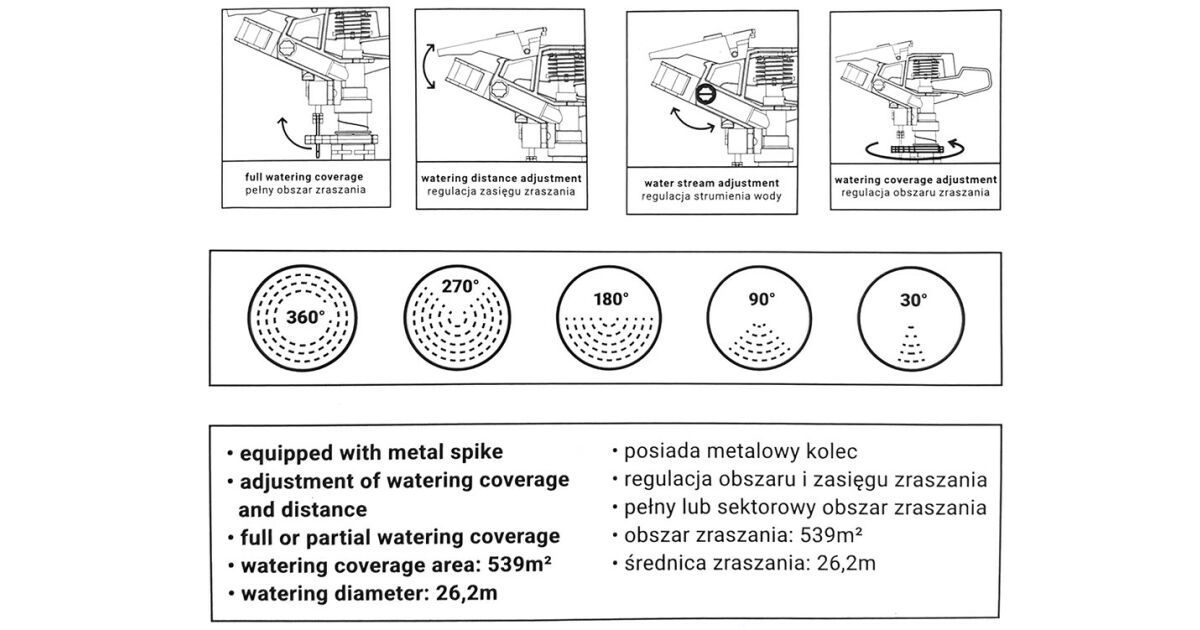 full watering coverage
pełny obszar zraszania

watering distance adjustment
regulacja zasięgu zraszania

water stream adjustment
regulacja strumienia wody

watering coverage adjustment
regulacja obszaru zraszania

360°

270°

180°

90°

30°

• equipped with metal spike
• adjustment of watering coverage and distance
• full or partial watering coverage
• watering coverage area: 539m²
• watering diameter: 26,2m

• posiada metalowy kolec
• regulacja obszaru i zasięgu zraszania
• pełny lub sektorowy obszar zraszania
• obszar zraszania: 539m²
• średnica zraszania: 26,2m