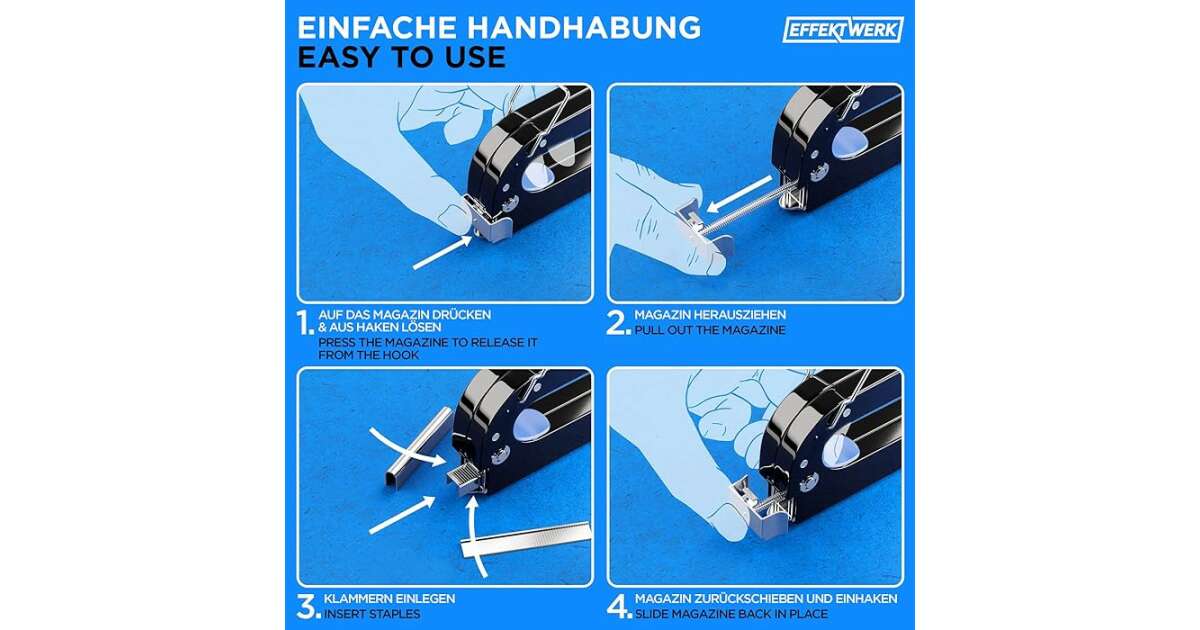 EINFACHE HANDHABUNG
EASY TO USE

EFFEKTWERK

1. AUF DAS MAGAZIN DRÜCKEN & AUS HAKEN LÖSEN
PRESS THE MAGAZINE TO RELEASE IT FROM THE HOOK

2. MAGAZIN HERAUSZIEHEN
PULL OUT THE MAGAZINE

3. KLAMMERN EINLEGEN
INSERT STAPLES

4. MAGAZIN ZURÜCKSCHIEBEN UND EINHAKEN
SLIDE MAGAZINE BACK IN PLACE