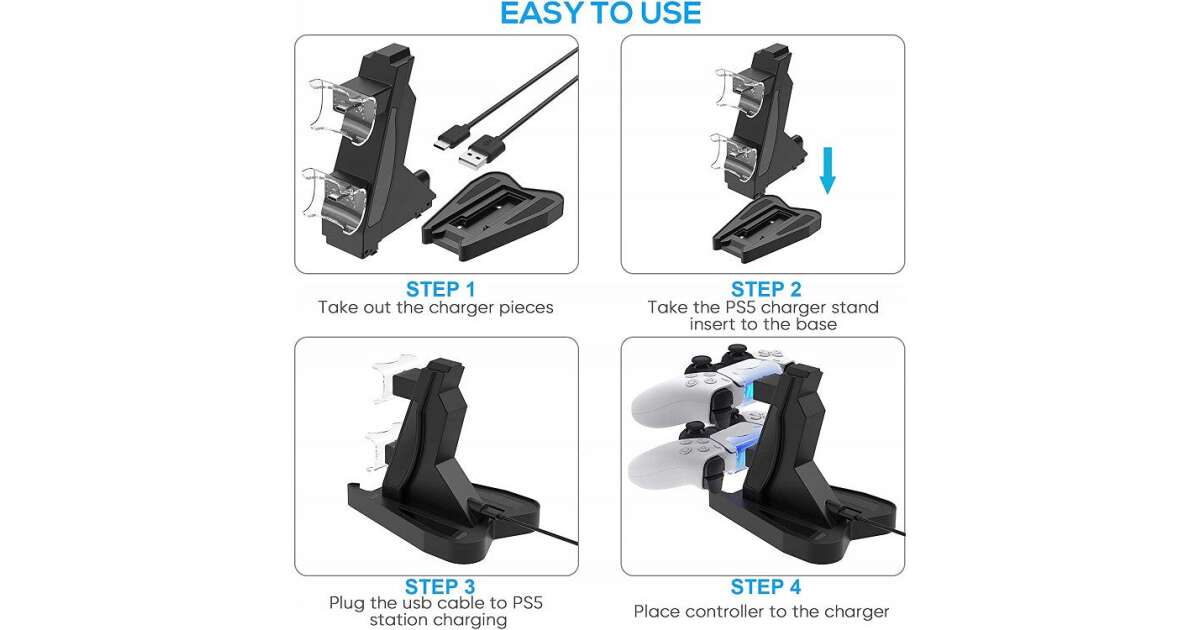 EASY TO USE

STEP 1
Take out the charger pieces

STEP 2
Take the PS5 charger stand insert to the base

STEP 3
Plug the usb cable to PS5 station charging

STEP 4
Place controller to the charger