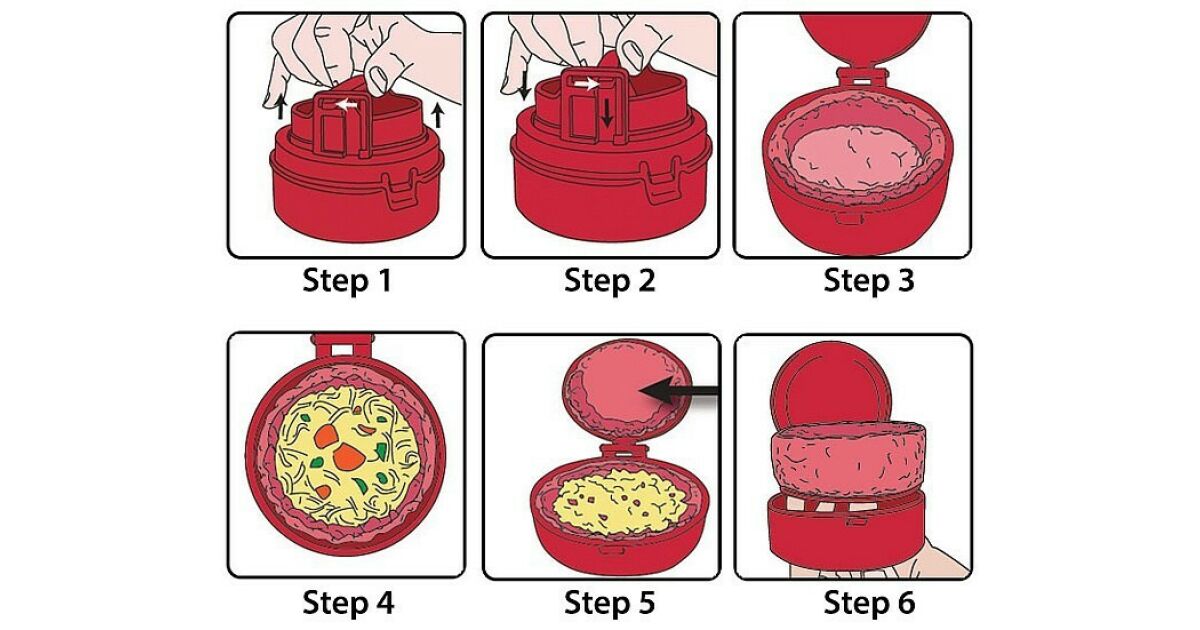 Step 1

Step 2

Step 3

Step 4

Step 5

Step 6