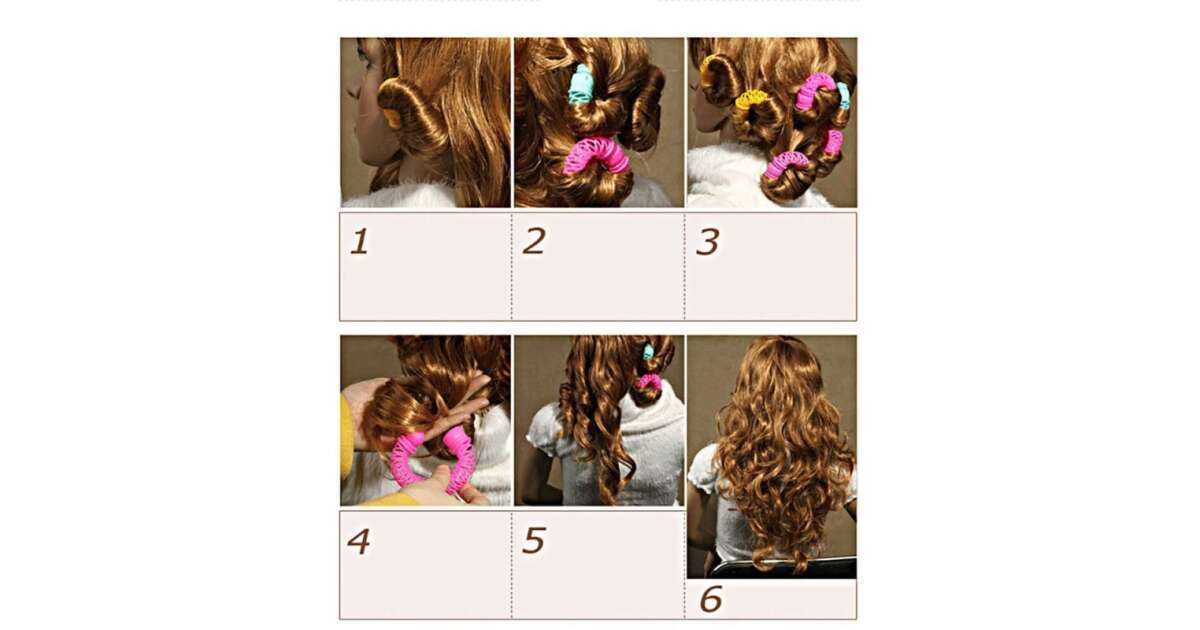 1

2

3

4

5

6