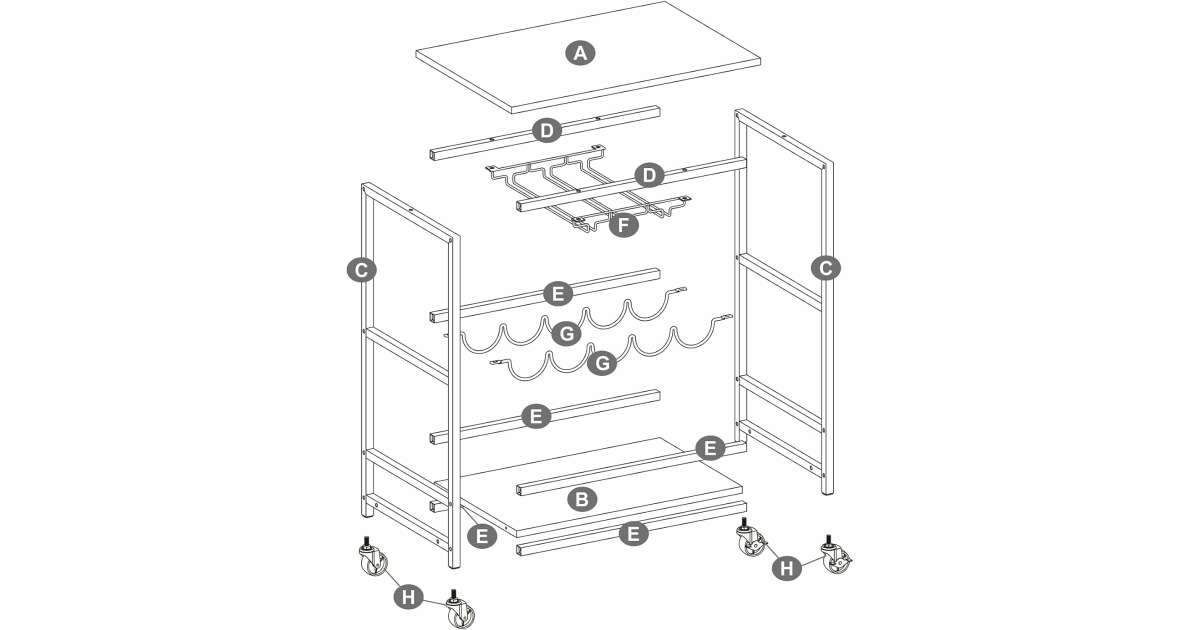 A
D
D
F
C
C
E
G
G
E
E
B
E
E
H
H