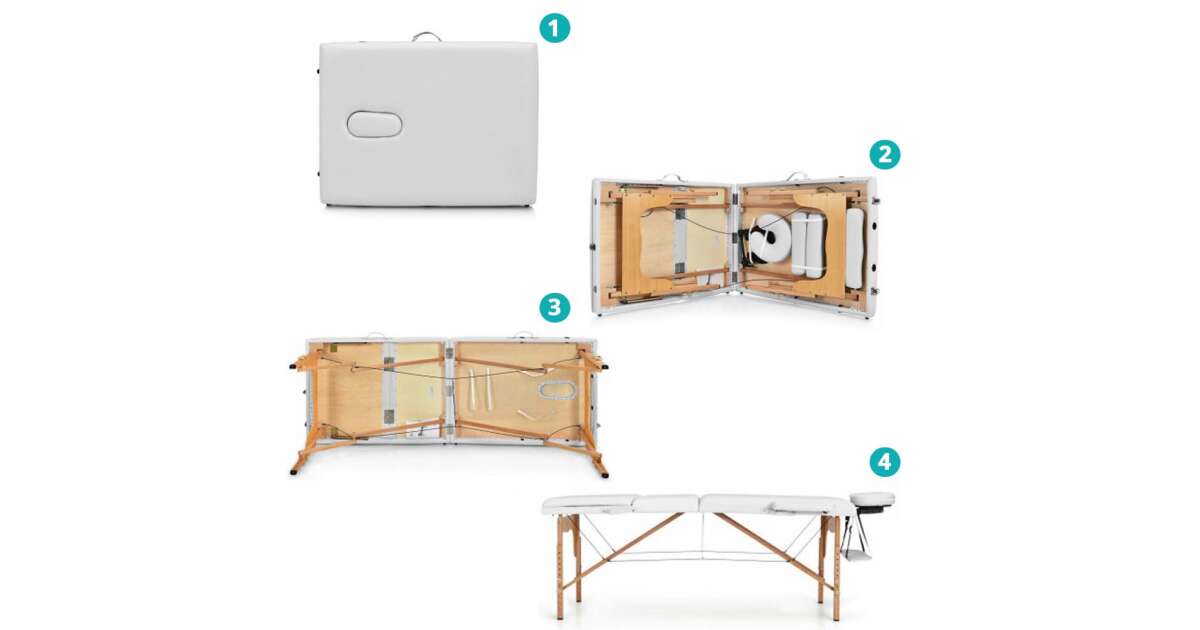 1

2

3

4