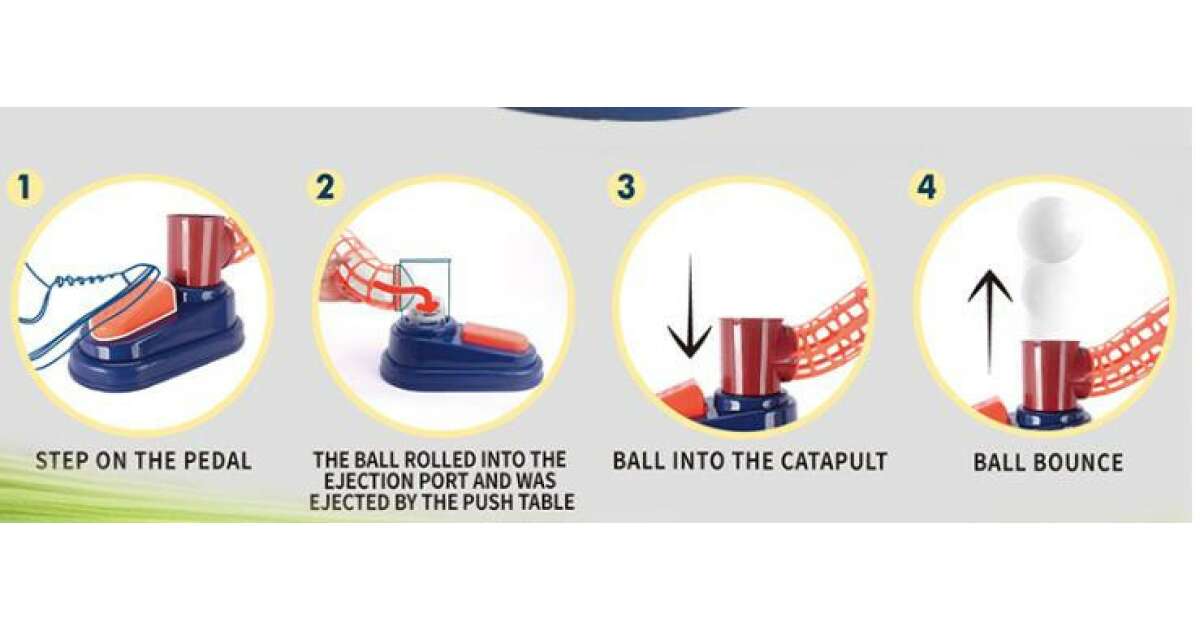 1
STEP ON THE PEDAL

2
THE BALL ROLLED INTO THE EJECTION PORT AND WAS EJECTED BY THE PUSH TABLE

3
BALL INTO THE CATAPULT

4
BALL BOUNCE