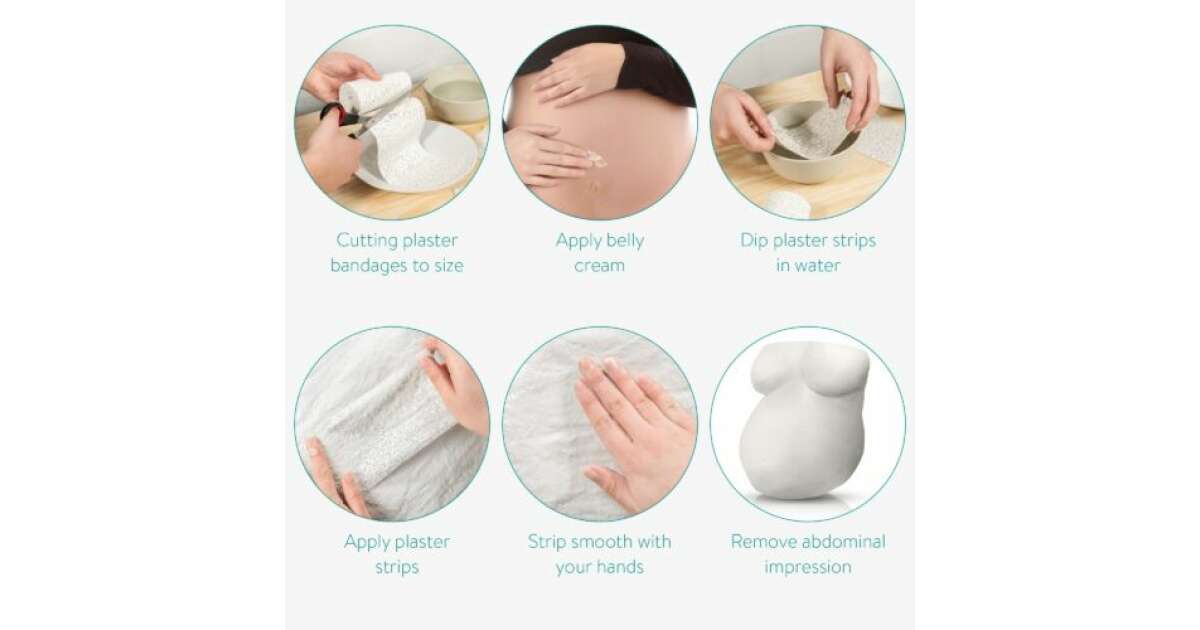 Cutting plaster bandages to size

Apply belly cream

Dip plaster strips in water

Apply plaster strips

Strip smooth with your hands

Remove abdominal impression