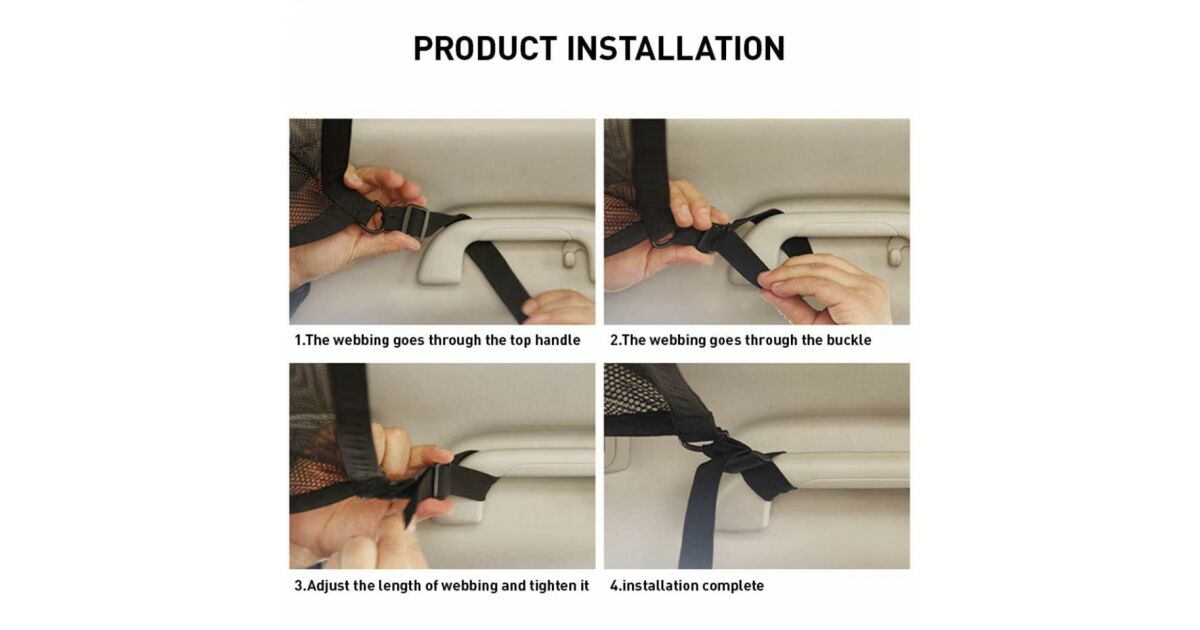 PRODUCT INSTALLATION

1.The webbing goes through the top handle

2.The webbing goes through the buckle

3.Adjust the length of webbing and tighten it

4.installation complete