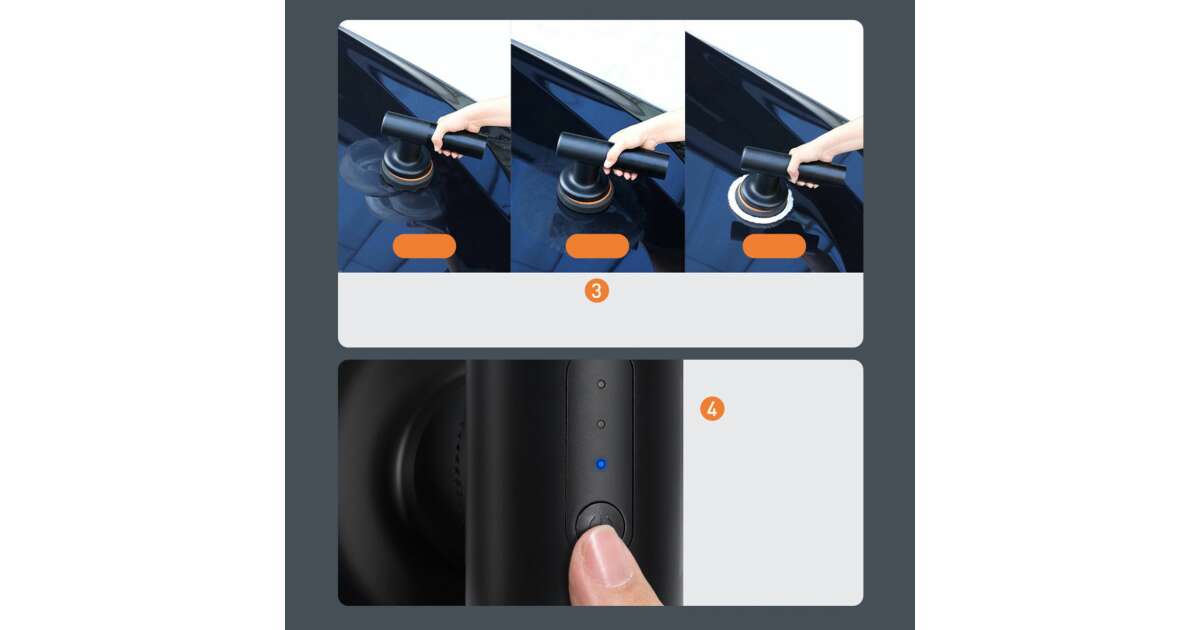 3

4