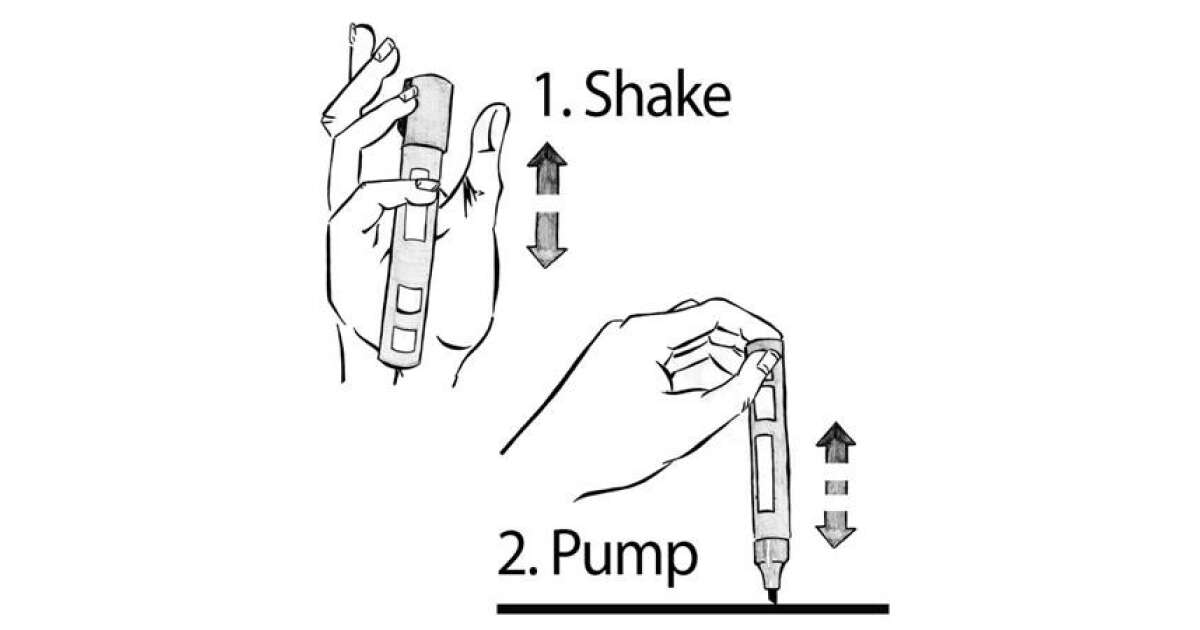 1. Shake

2. Pump